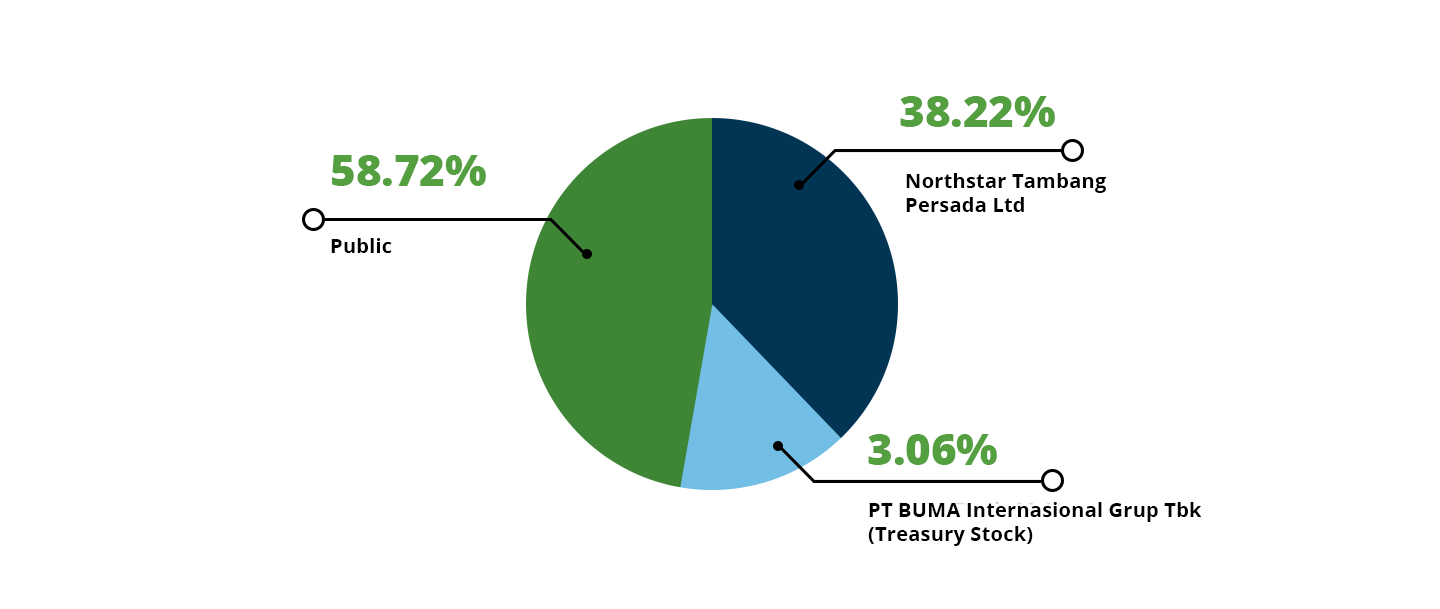 58.72%

Public

38.22%

Northstar Tambang Persada Ltd

3.06%

PT BUMA Internasional Grup Tbk (Treasury Stock)